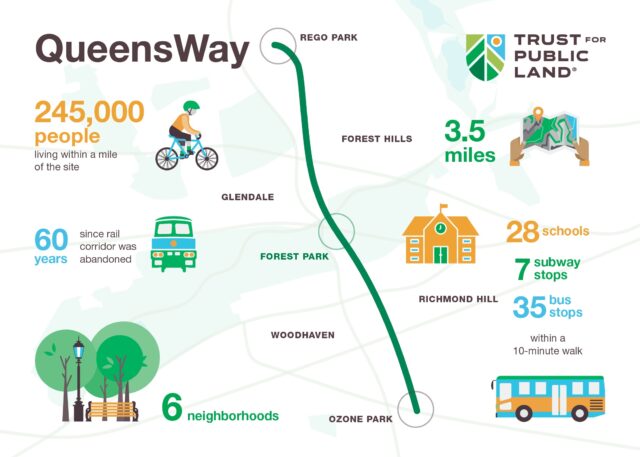 QueensWay

REGO PARK

TRUST FOR PUBLIC LAND®

245,000 people
living within a mile of the site

FOREST HILLS

3.5 miles

GLENDALE

60 years
since rail corridor was abandoned

FOREST PARK

28 schools

7 subway stops

RICHMOND HILL

35 bus stops

within a 10-minute walk

WOODHAVEN

6 neighborhoods

OZONE PARK